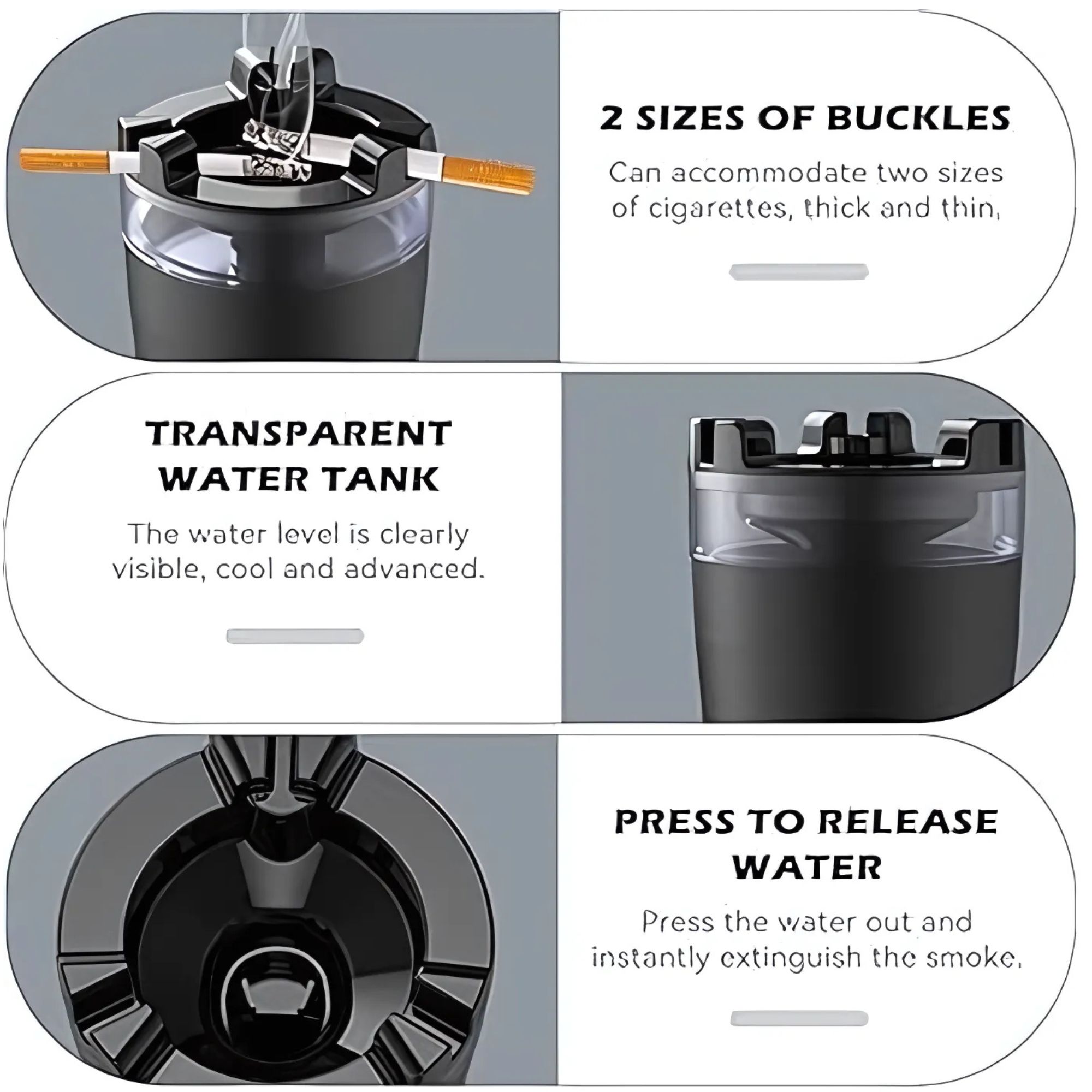 2 SIZES OF BUCKLES

Can accommodate two sizes of cigarettes, thick and thin,

TRANSPARENT WATER TANK

The water level is clearly visible, cool and advanced.

PRESS TO RELEASE WATER

Press the water out and instantly extinguish the smoke.